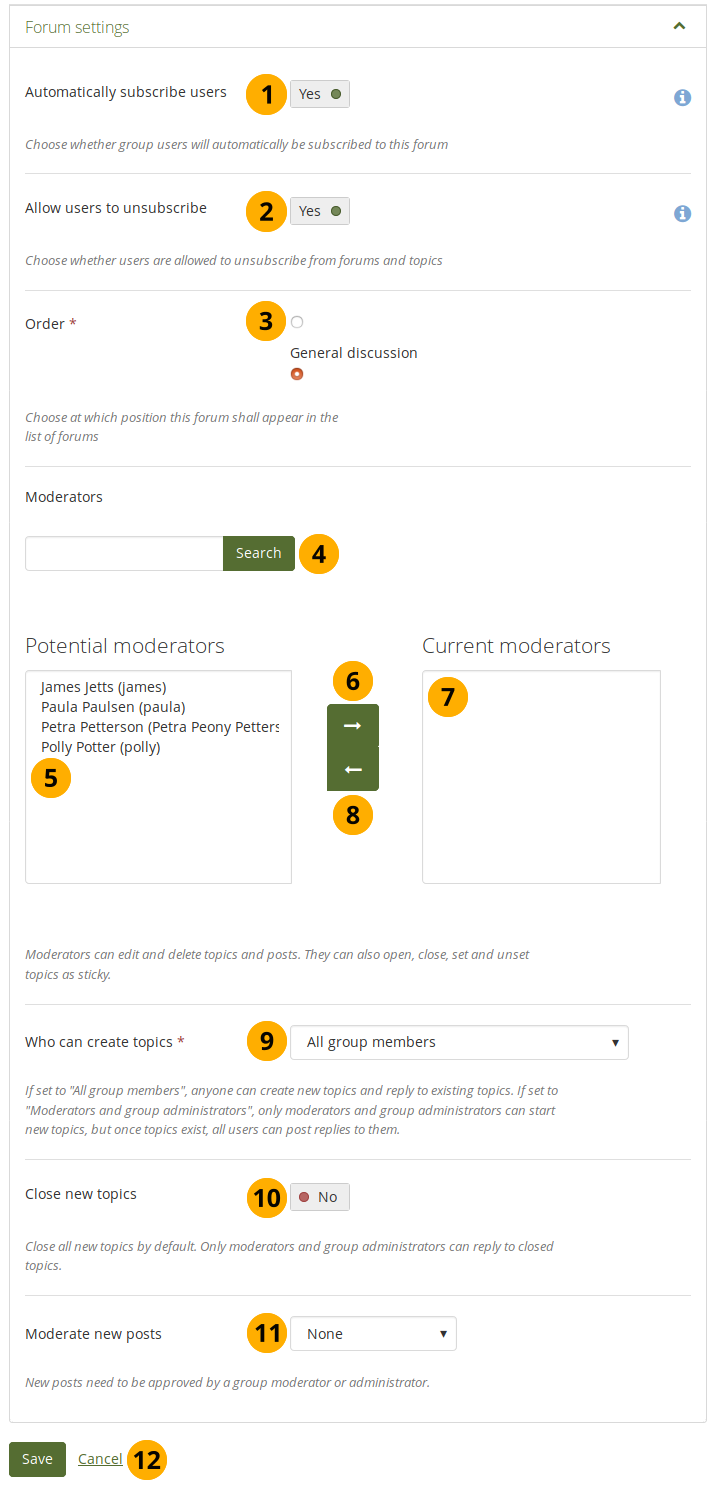 Forum settings

Automatically subscribe users 1 Yes

Choose whether group users will automatically be subscribed to this forum

Allow users to unsubscribe 2 Yes

Choose whether users are allowed to unsubscribe from forums and topics

Order * 3

General discussion

Choose at which position this forum shall appear in the list of forums

Moderators

Search 4

Potential moderators

James Jetts (james)
Paula Paulsen (paula)
Petra Petterson (Petra Peony Petters
Polly Potter (polly)

5

6 → ← 8

Current moderators

7

Moderators can edit and delete topics and posts. They can also open, close, set and unset topics as sticky.

Who can create topics * 9 All group members

If set to "All group members", anyone can create new topics and reply to existing topics. If set to "Moderators and group administrators", only moderators and group administrators can start new topics, but once topics exist, all users can post replies to them.

Close new topics 10 No

Close all new topics by default. Only moderators and group administrators can reply to closed topics.

Moderate new posts 11 None

New posts need to be approved by a group moderator or administrator.

Save Cancel 12