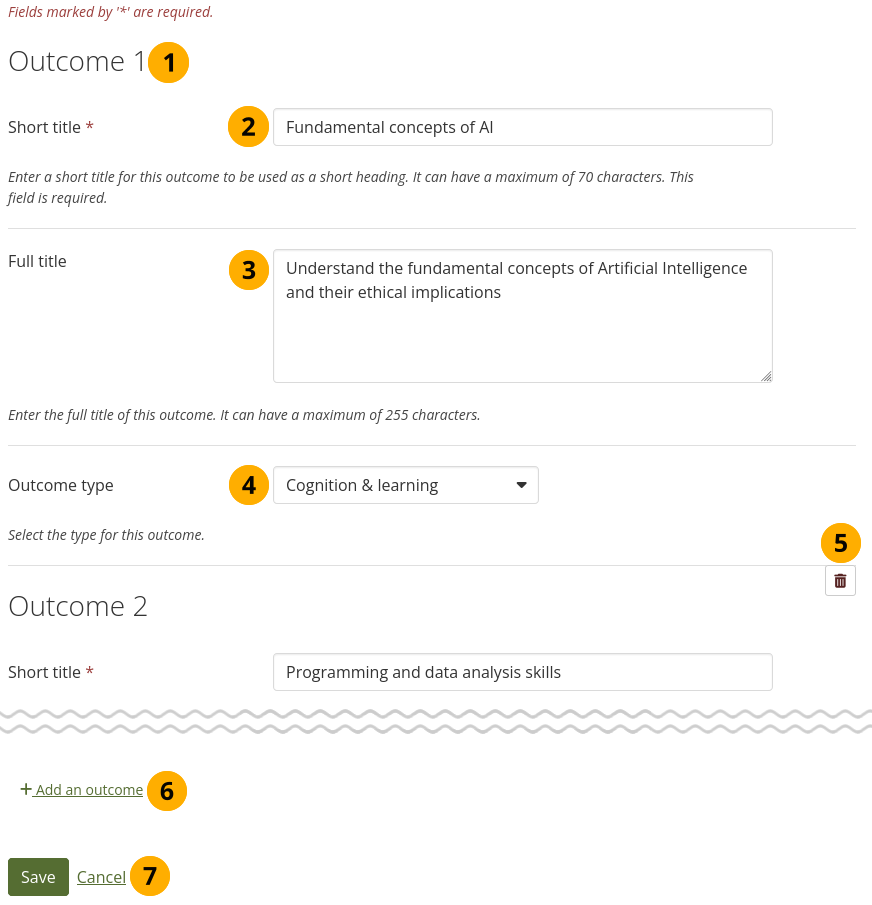 Fields marked by '*' are required.

Outcome 1 1

Short title * 2 Fundamental concepts of AI

Enter a short title for this outcome to be used as a short heading. It can have a maximum of 70 characters. This field is required.

Full title 3 Understand the fundamental concepts of Artificial Intelligence and their ethical implications

Enter the full title of this outcome. It can have a maximum of 255 characters.

Outcome type 4 Cognition & learning

Select the type for this outcome.

5

Outcome 2

Short title * Programming and data analysis skills

+ Add an outcome 6

Save Cancel 7